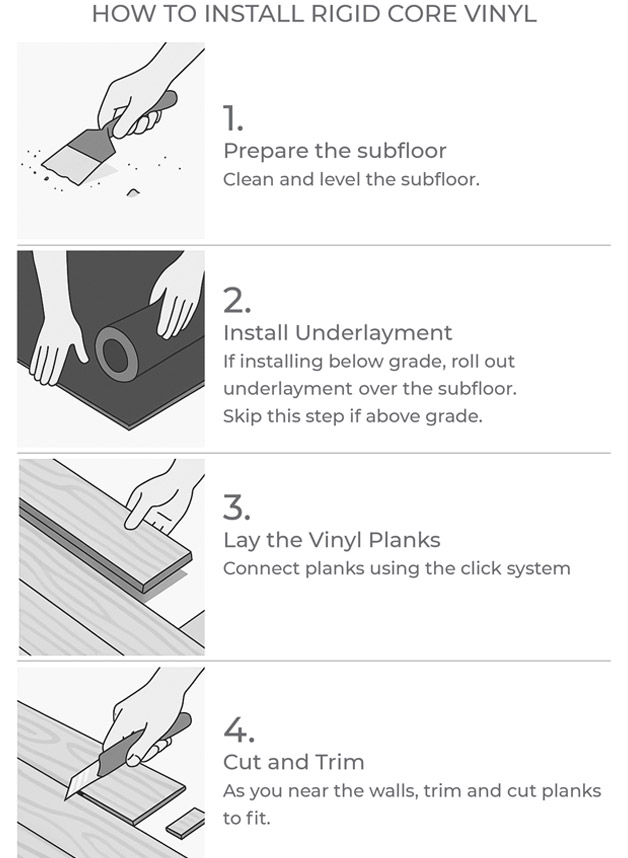 HOW TO INSTALL RIGID CORE VINYL

1.
Prepare the subfloor
Clean and level the subfloor.

2.
Install Underlayment
If installing below grade, roll out underlayment over the subfloor. Skip this step if above grade.

3.
Lay the Vinyl Planks
Connect planks using the click system

4.
Cut and Trim
As you near the walls, trim and cut planks to fit.