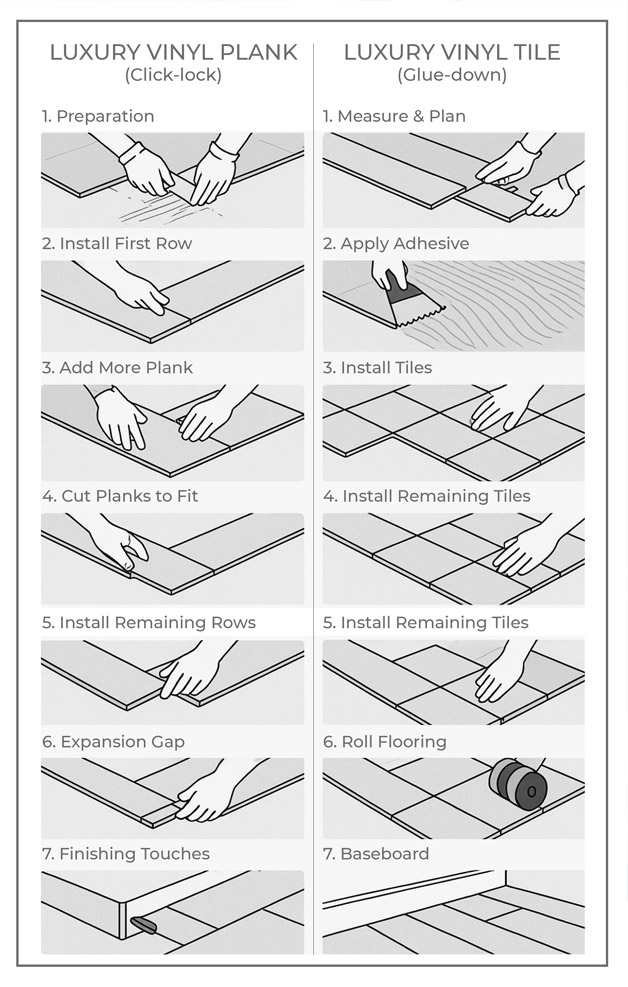 LUXURY VINYL PLANK
(Click-lock)

1. Preparation

2. Install First Row

3. Add More Plank

4. Cut Planks to Fit

5. Install Remaining Rows

6. Expansion Gap

7. Finishing Touches

LUXURY VINYL TILE
(Glue-down)

1. Measure & Plan

2. Apply Adhesive

3. Install Tiles

4. Install Remaining Tiles

5. Install Remaining Tiles

6. Roll Flooring

7. Baseboard