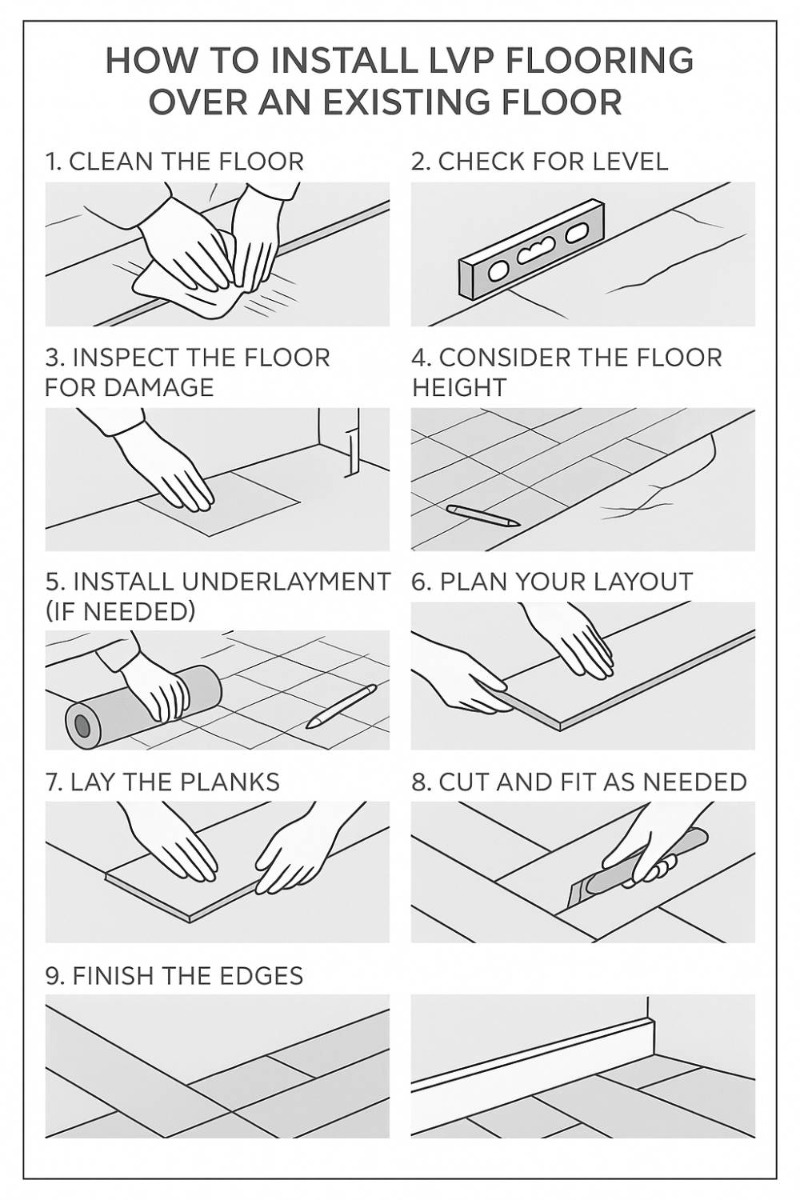 HOW TO INSTALL LVP FLOORING OVER AN EXISTING FLOOR

1. CLEAN THE FLOOR

2. CHECK FOR LEVEL

3. INSPECT THE FLOOR FOR DAMAGE

4. CONSIDER THE FLOOR HEIGHT

5. INSTALL UNDERLAYMENT (IF NEEDED)

6. PLAN YOUR LAYOUT

7. LAY THE PLANKS

8. CUT AND FIT AS NEEDED

9. FINISH THE EDGES