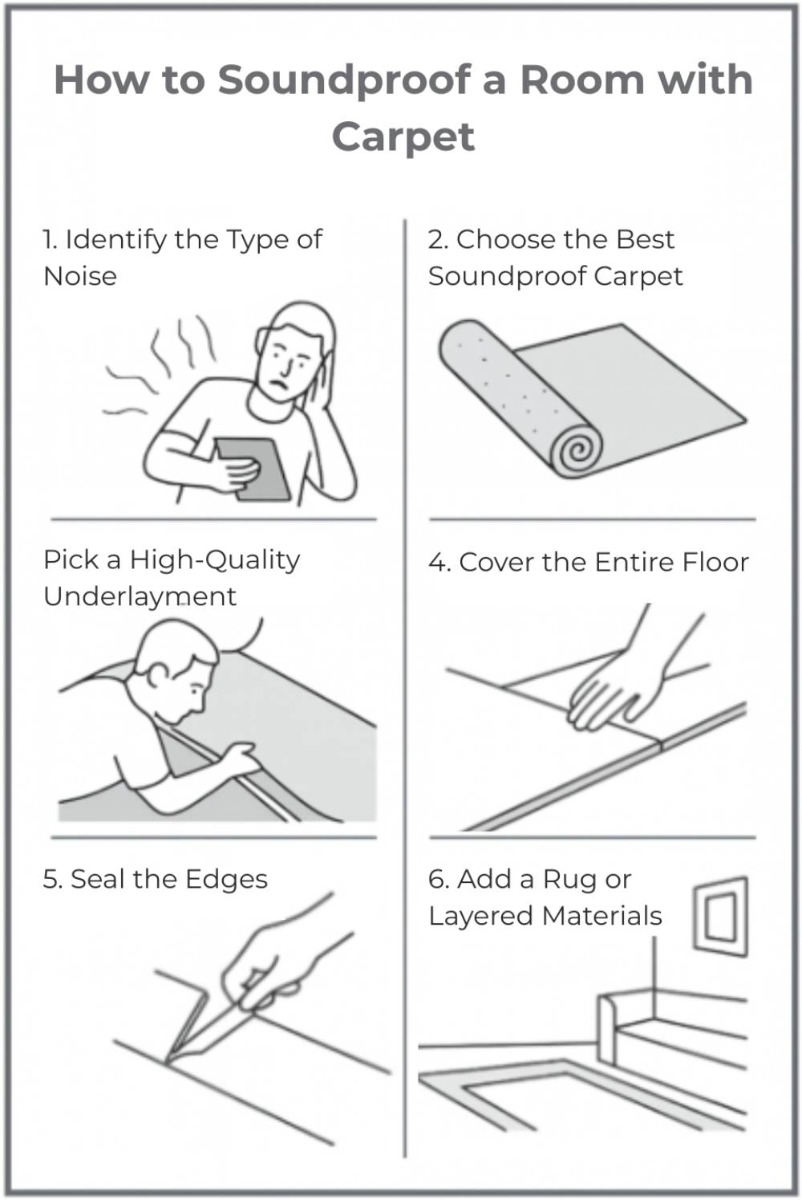 How to Soundproof a Room with Carpet

1. Identify the Type of Noise

2. Choose the Best Soundproof Carpet

Pick a High-Quality Underlayment

4. Cover the Entire Floor

5. Seal the Edges

6. Add a Rug or Layered Materials