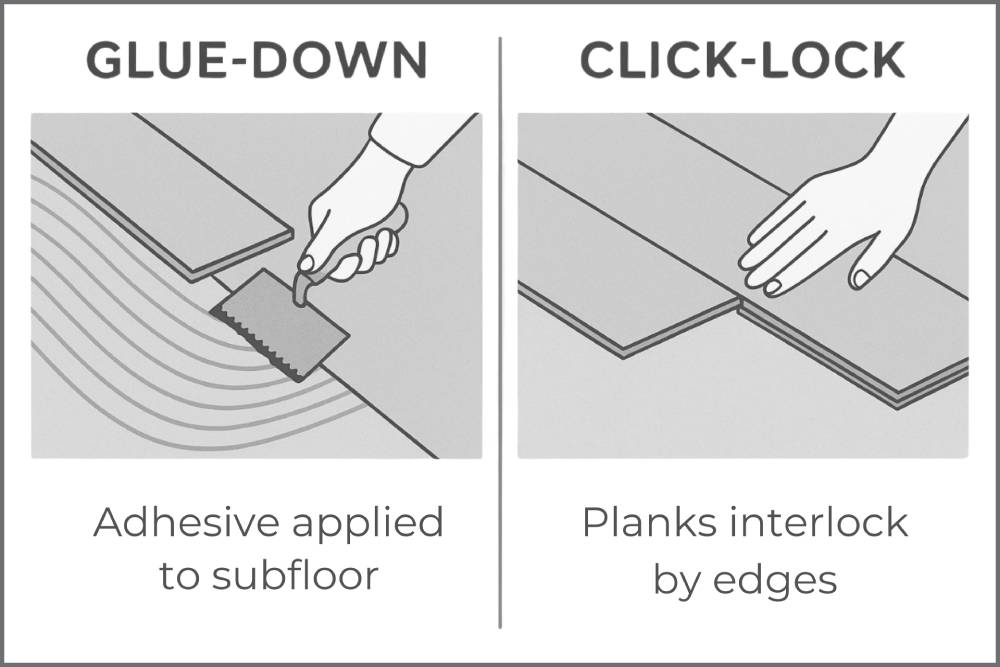 GLUE-DOWN

Adhesive applied to subfloor

CLICK-LOCK

Planks interlock by edges