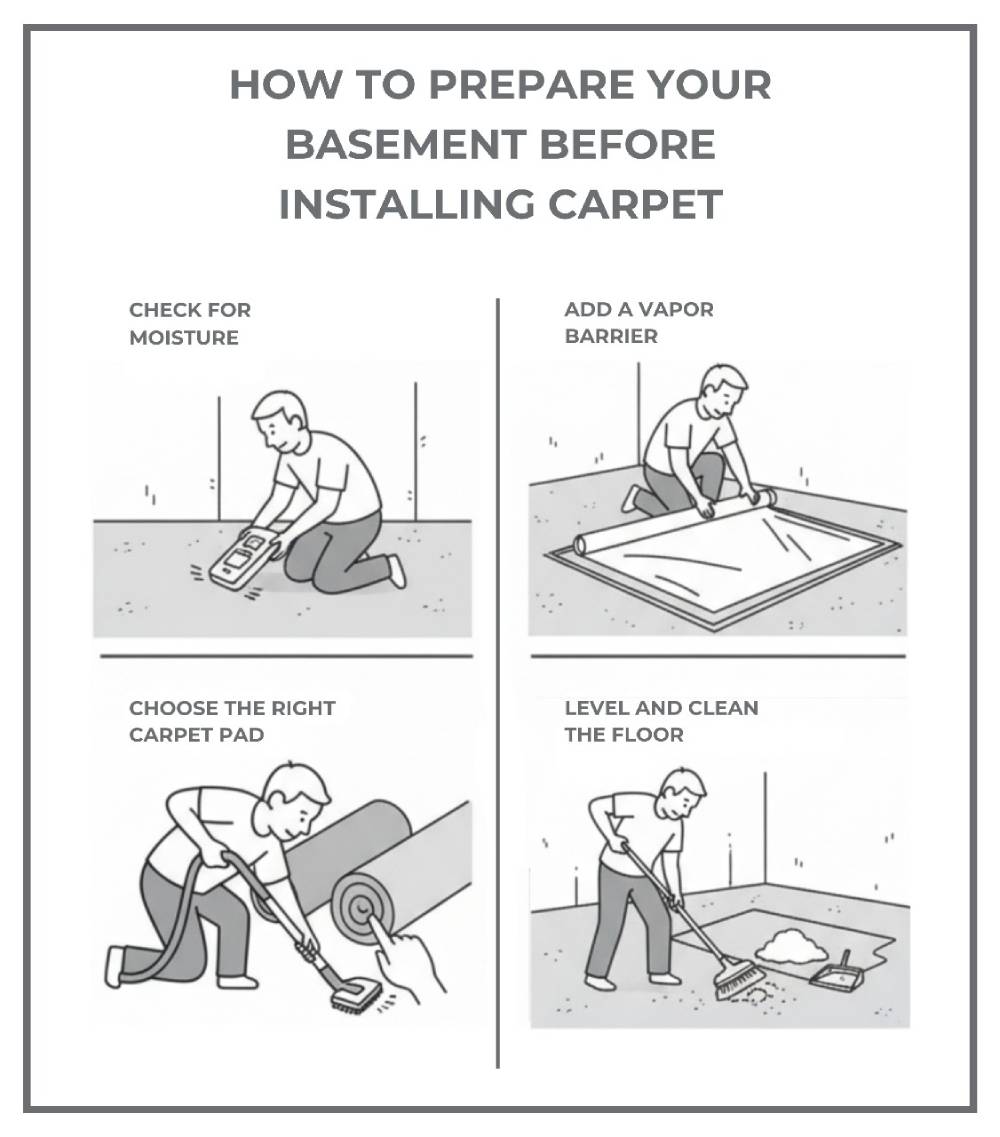 HOW TO PREPARE YOUR BASEMENT BEFORE INSTALLING CARPET

CHECK FOR MOISTURE

ADD A VAPOR BARRIER

CHOOSE THE RIGHT CARPET PAD

LEVEL AND CLEAN THE FLOOR