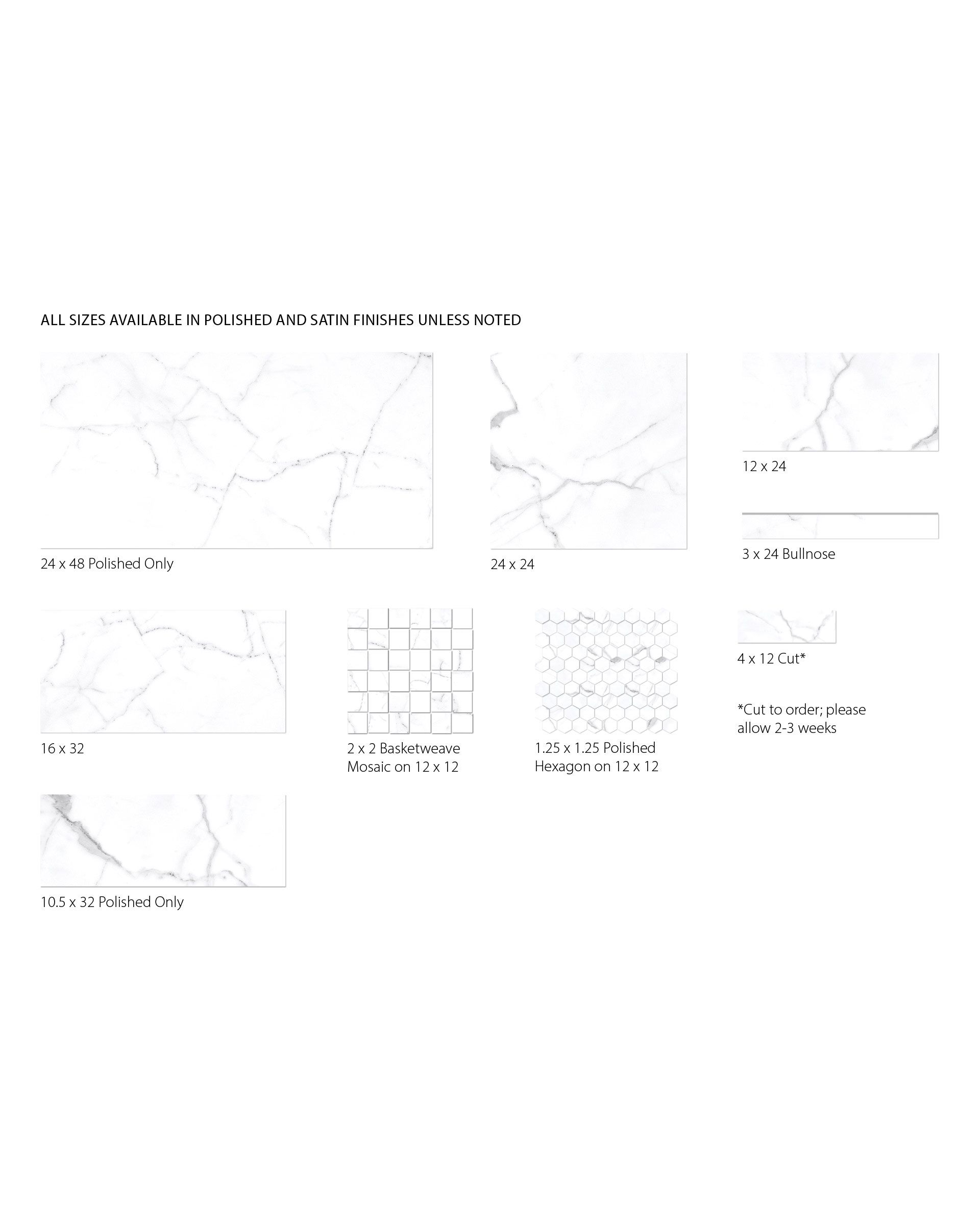 ALL SIZES AVAILABLE IN POLISHED AND SATIN FINISHES UNLESS NOTED

24 x 48 Polished Only

24 x 24

12 x 24

3 x 24 Bullnose

16 x 32

2 x 2 Basketweave Mosaic on 12 x 12

1.25 x 1.25 Polished Hexagon on 12 x 12

4 x 12 Cut*

*Cut to order; please allow 2-3 weeks

10.5 x 32 Polished Only